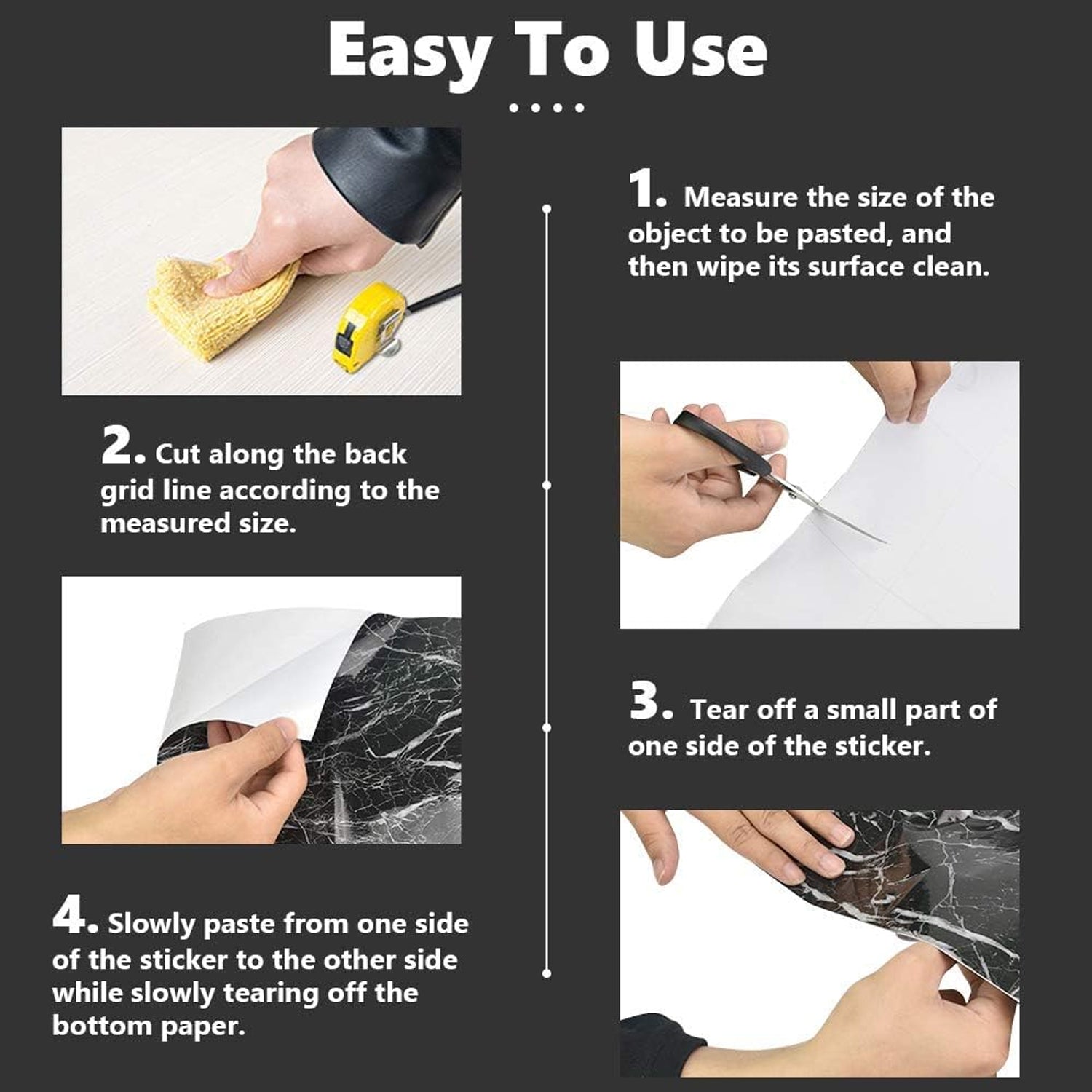 Easy To Use

1. Measure the size of the object to be pasted, and then wipe its surface clean.

2. Cut along the back grid line according to the measured size.

3. Tear off a small part of one side of the sticker.

4. Slowly paste from one side of the sticker to the other side while slowly tearing off the bottom paper.